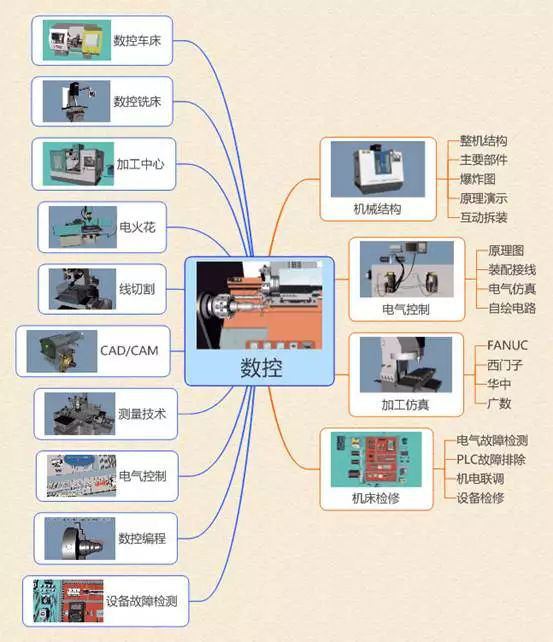 数控车床

数控铣床

加工中心

电火花

线切割

CAD/CAM

测量技术

电气控制

数控编程

设备故障检测

数控

机械结构
整机结构
主要部件
爆炸图
原理演示
互动拆装

电气控制
原理图
装配接线
电气仿真
自绘电路

加工仿真
FANUC
西门子
华中
广数

机床检修
电气故障检测
PLC故障排除
机电联调
设备检修