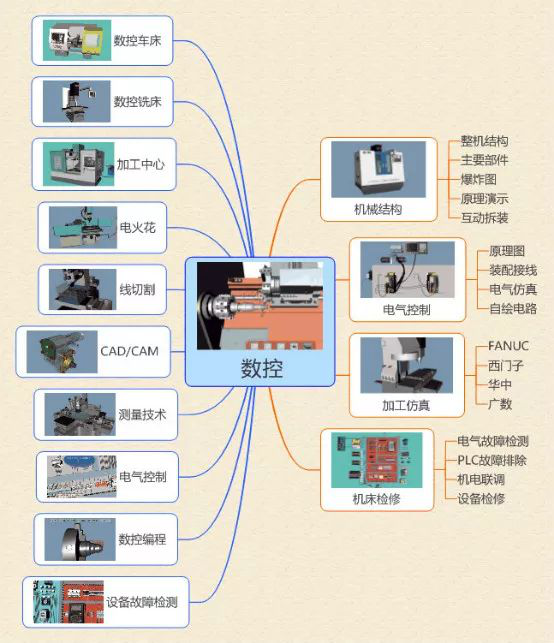 数控车床

数控铣床

加工中心

电火花

线切割

CAD/CAM

测量技术

电气控制

数控编程

设备故障检测

数控

机械结构
整机结构
主要部件
爆炸图
原理演示
互动拆装

电气控制
原理图
装配接线
电气仿真
自绘电路

加工仿真
FANUC
西门子
华中
广数

机床检修
电气故障检测
PLC故障排除
机电联调
设备检修